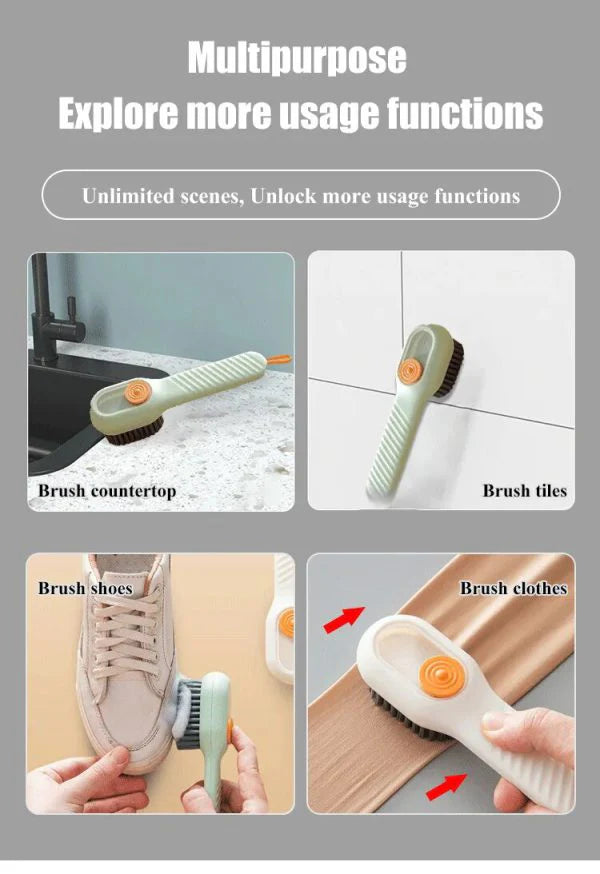 Multipurpose
Explore more usage functions

Unlimited scenes, Unlock more usage functions

Brush countertop

Brush tiles

Brush shoes

Brush clothes